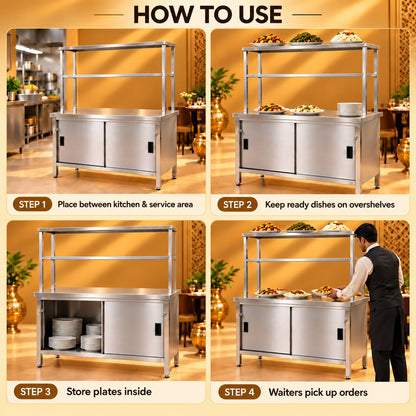 HOW TO USE

STEP 1 Place between kitchen & service area

STEP 2 Keep ready dishes on overshelves

STEP 3 Store plates inside

STEP 4 Waiters pick up orders