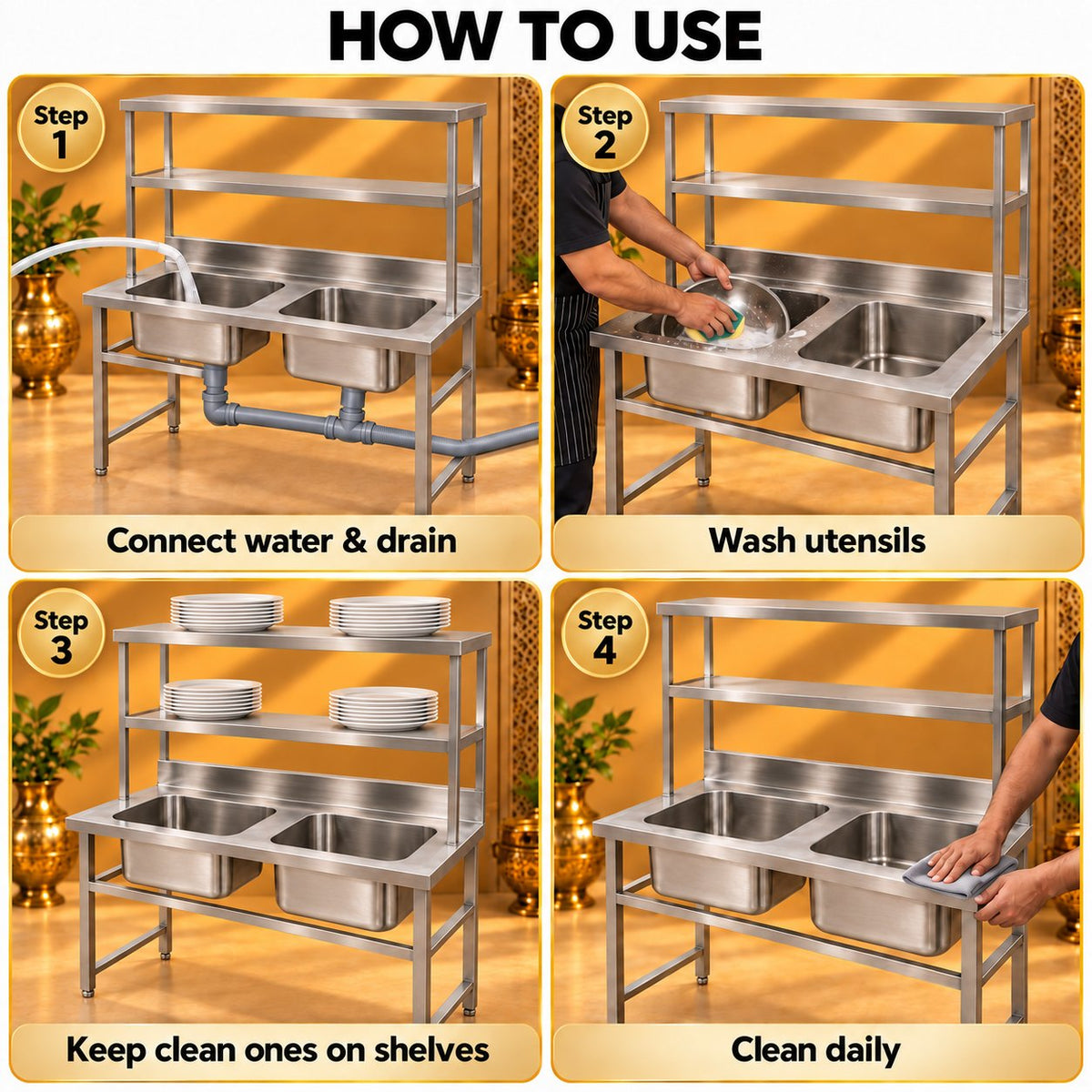 HOW TO USE

Step
1

Connect water & drain

Step
2

Wash utensils

Step
3

Keep clean ones on shelves

Step
4

Clean daily