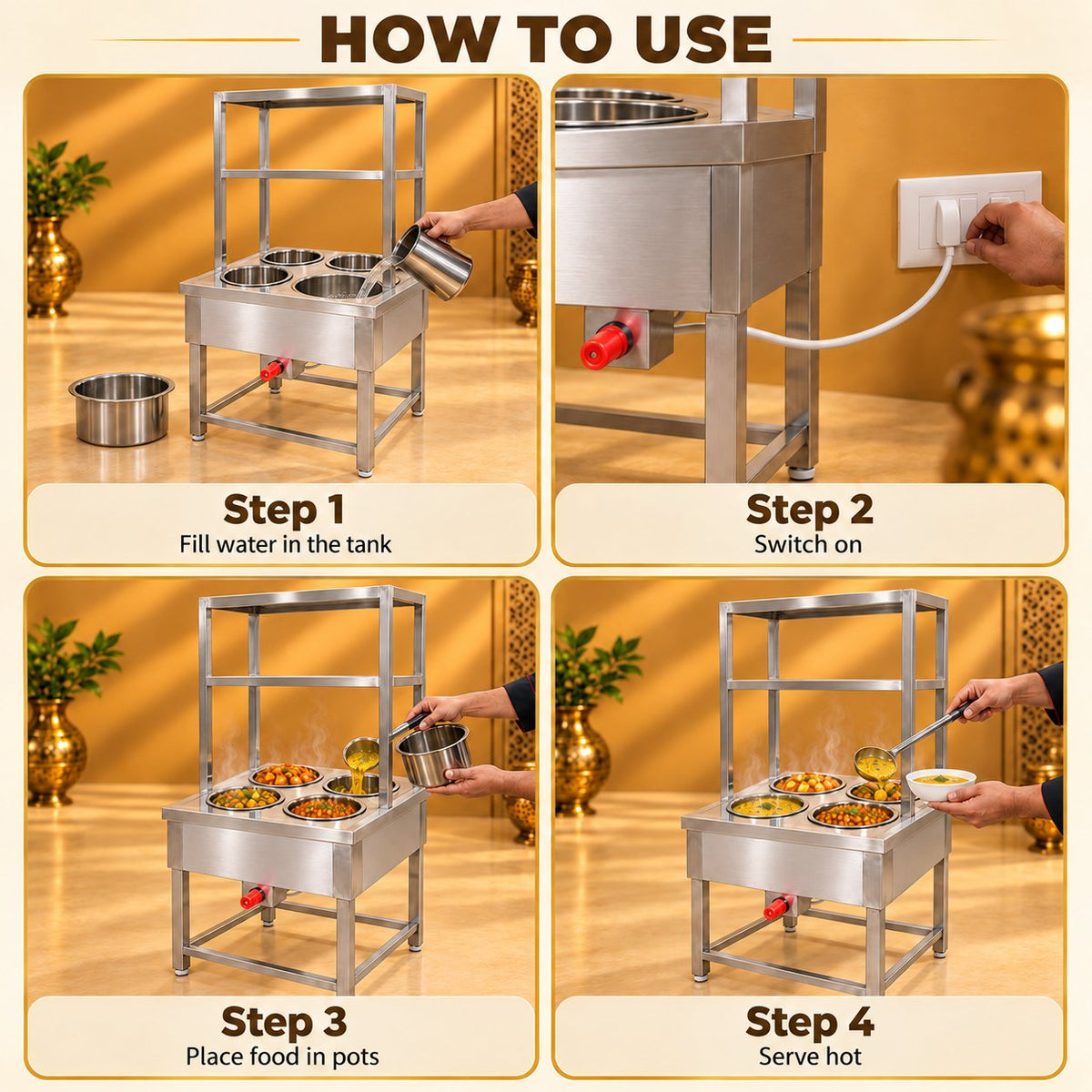 HOW TO USE

Step 1
Fill water in the tank

Step 2
Switch on

Step 3
Place food in pots

Step 4
Serve hot