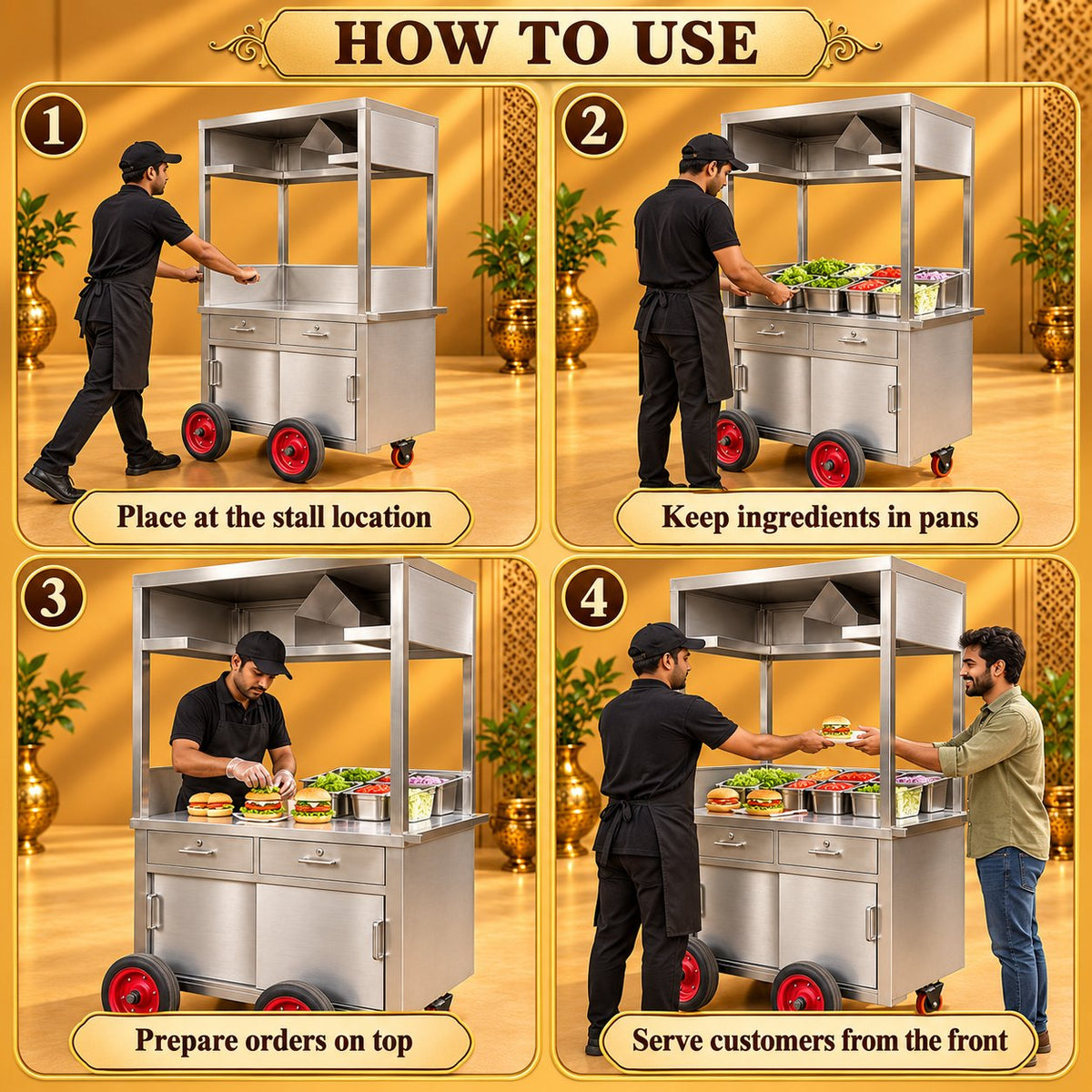 HOW TO USE

1

Place at the stall location

2

Keep ingredients in pans

3

Prepare orders on top

4

Serve customers from the front