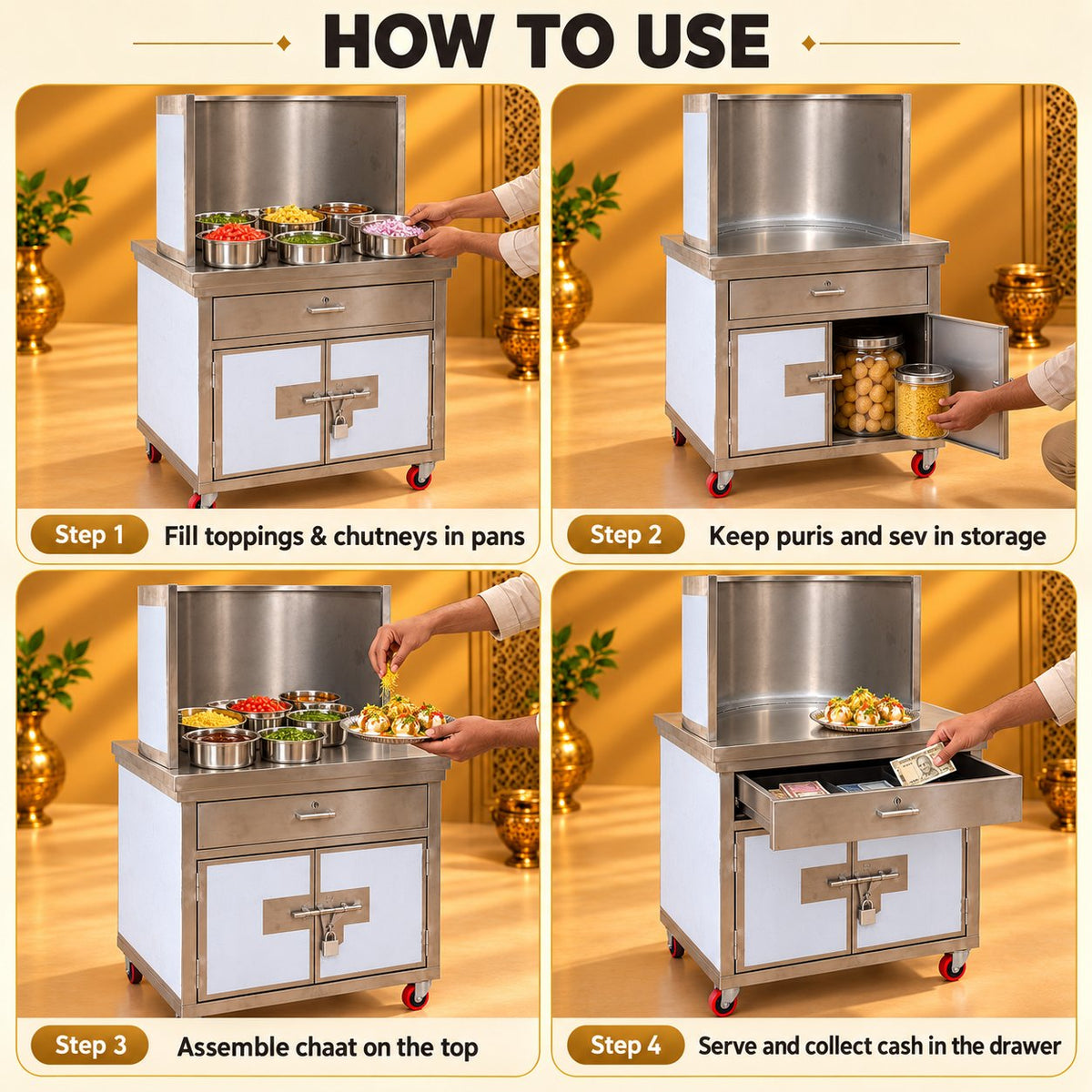 HOW TO USE

Step 1 Fill toppings & chutneys in pans

Step 2 Keep puris and sev in storage

Step 3 Assemble chaat on the top

Step 4 Serve and collect cash in the drawer