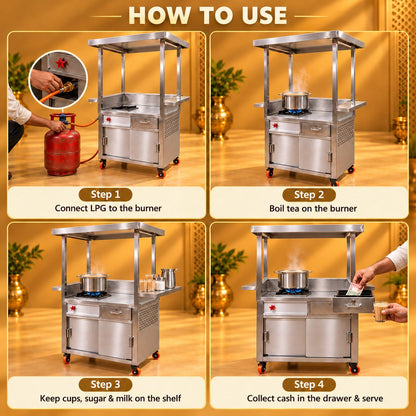 HOW TO USE

Step 1
Connect LPG to the burner

Step 2
Boil tea on the burner

Step 3
Keep cups, sugar & milk on the shelf

Step 4
Collect cash in the drawer & serve