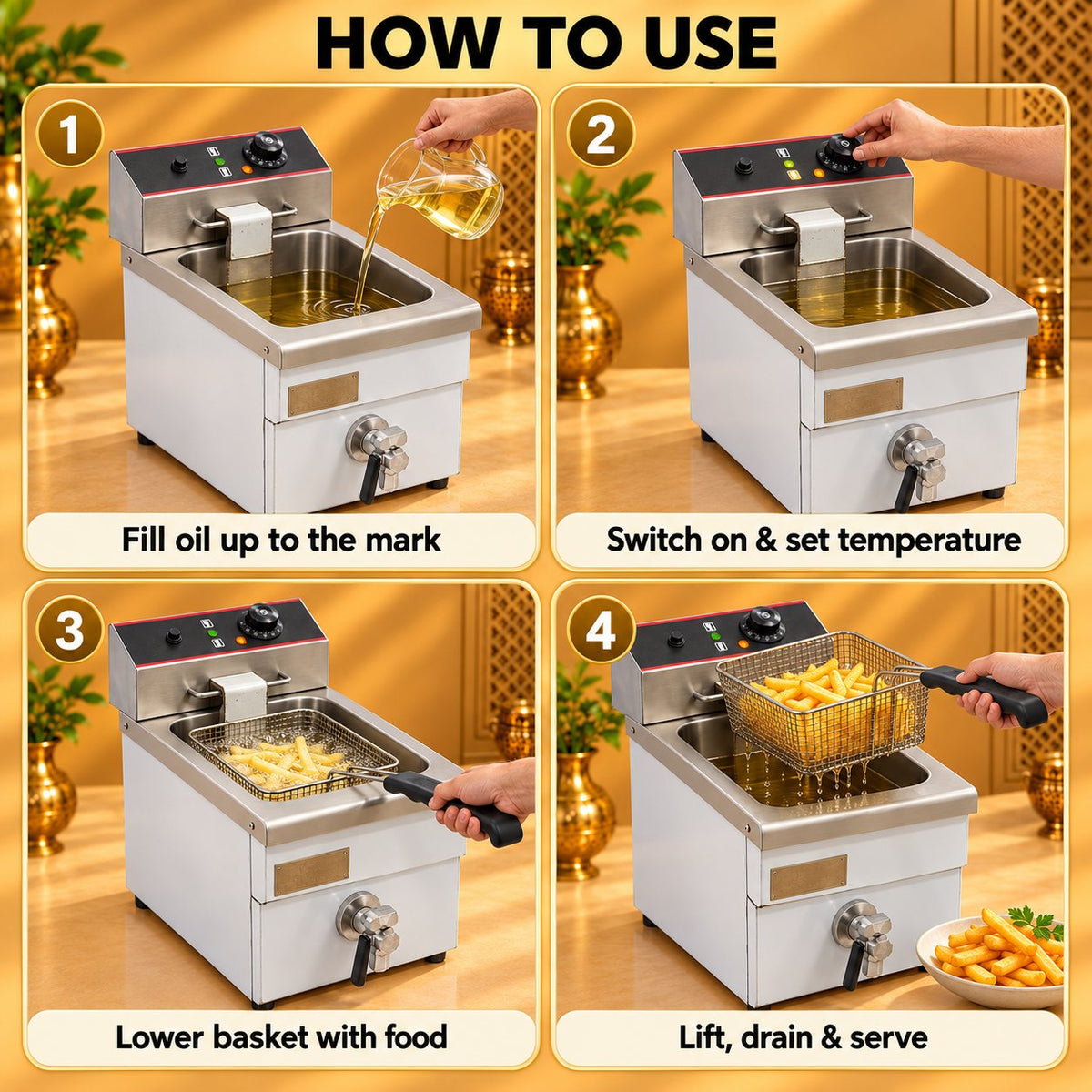 HOW TO USE

1

Fill oil up to the mark

2

Switch on & set temperature

3

Lower basket with food

4

Lift, drain & serve