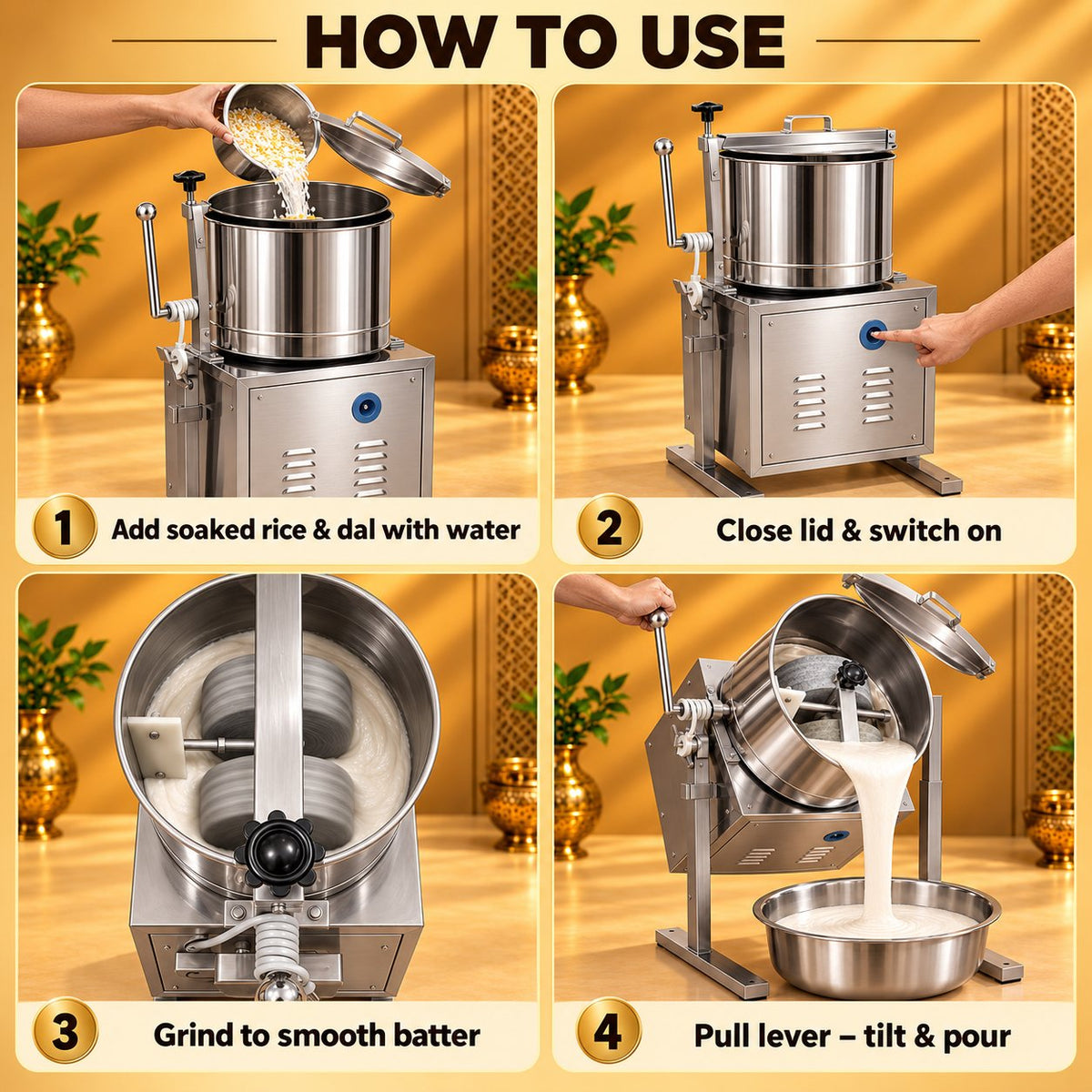 HOW TO USE

1 Add soaked rice & dal with water

2 Close lid & switch on

3 Grind to smooth batter

4 Pull lever – tilt & pour