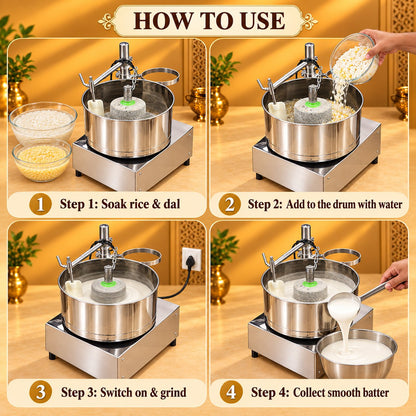 HOW TO USE

1 Step 1: Soak rice & dal

2 Step 2: Add to the drum with water

3 Step 3: Switch on & grind

4 Step 4: Collect smooth batter