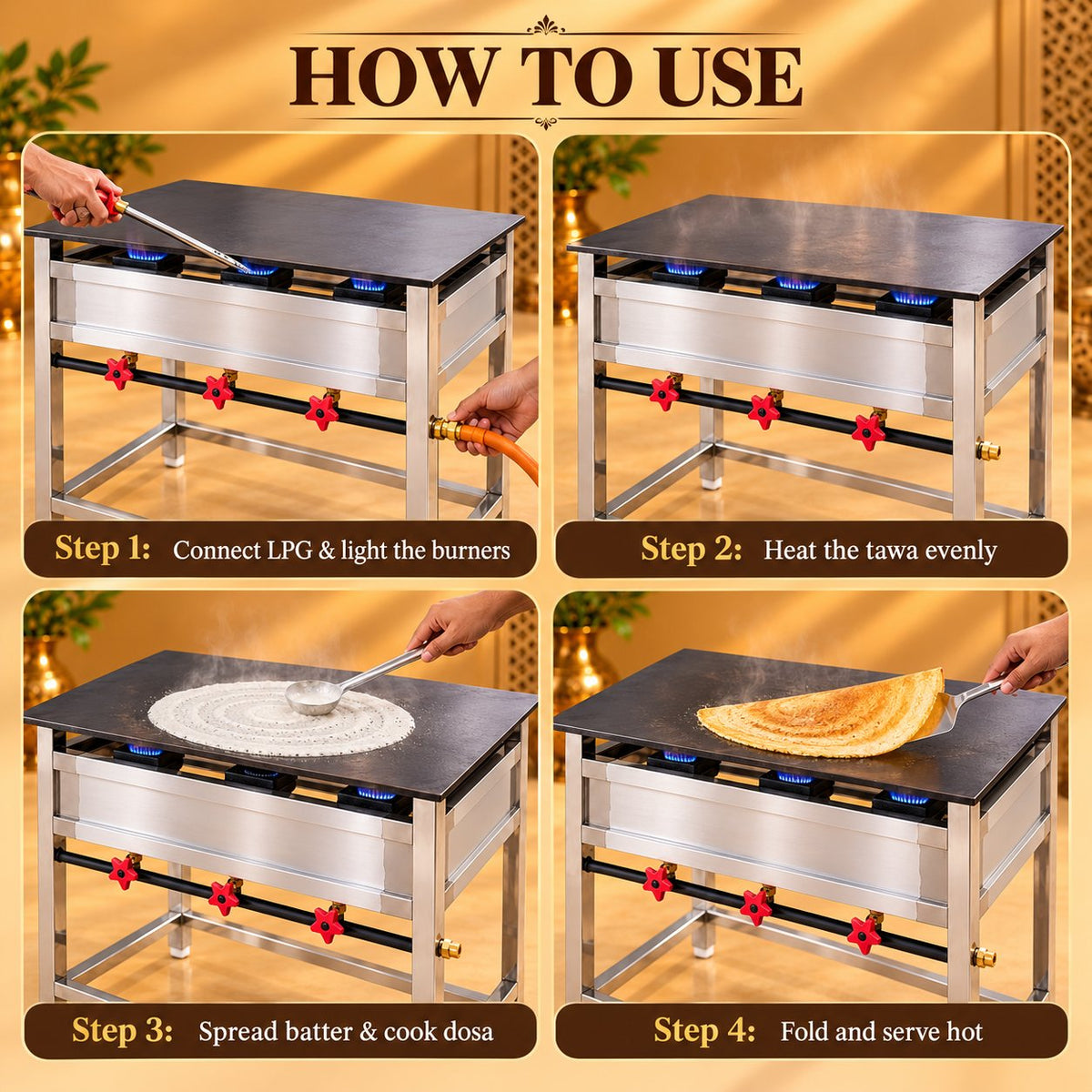 HOW TO USE

Step 1: Connect LPG & light the burners

Step 2: Heat the tawa evenly

Step 3: Spread batter & cook dosa

Step 4: Fold and serve hot