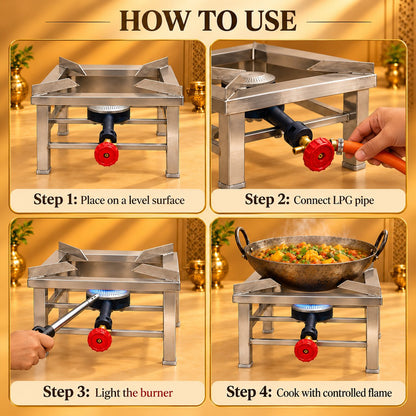 HOW TO USE

Step 1: Place on a level surface

Step 2: Connect LPG pipe

Step 3: Light the burner

Step 4: Cook with controlled flame