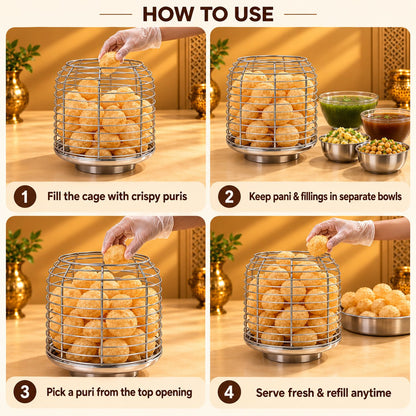 HOW TO USE

1 Fill the cage with crispy puris

2 Keep pani & fillings in separate bowls

3 Pick a puri from the top opening

4 Serve fresh & refill anytime