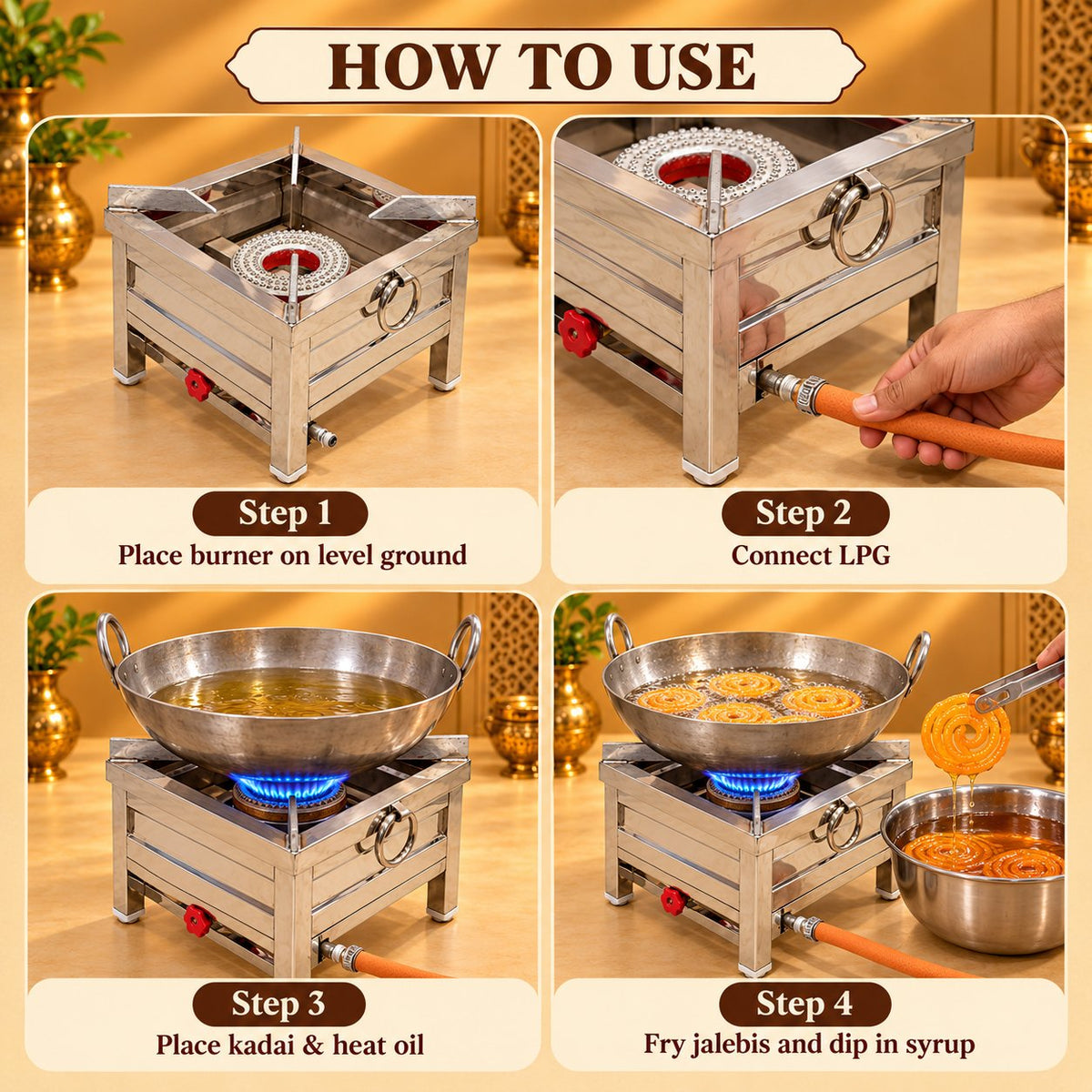 HOW TO USE

Step 1
Place burner on level ground

Step 2
Connect LPG

Step 3
Place kadai & heat oil

Step 4
Fry jalebis and dip in syrup