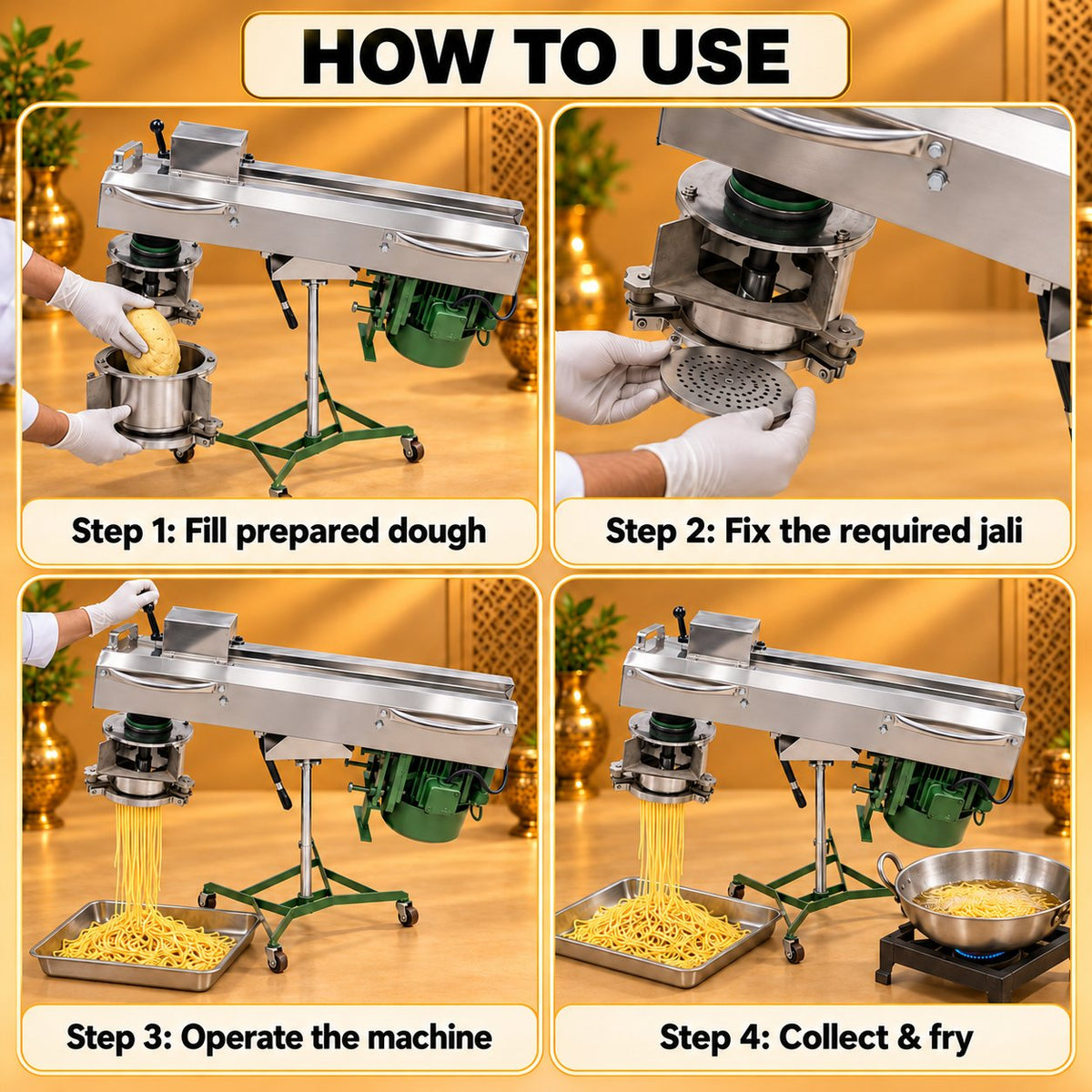 HOW TO USE

Step 1: Fill prepared dough

Step 2: Fix the required jali

Step 3: Operate the machine

Step 4: Collect & fry