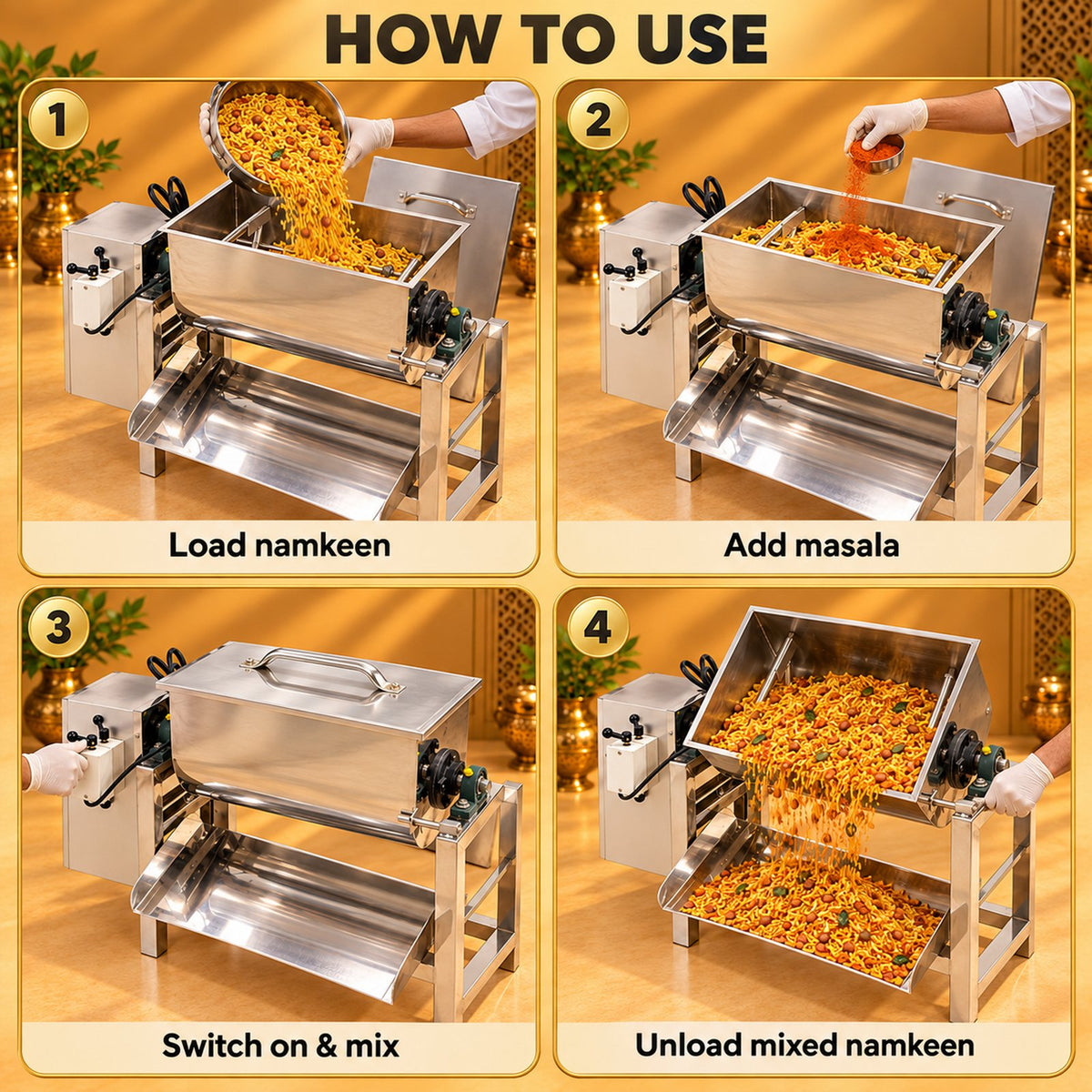 HOW TO USE

1

Load namkeen

2

Add masala

3

Switch on & mix

4

Unload mixed namkeen