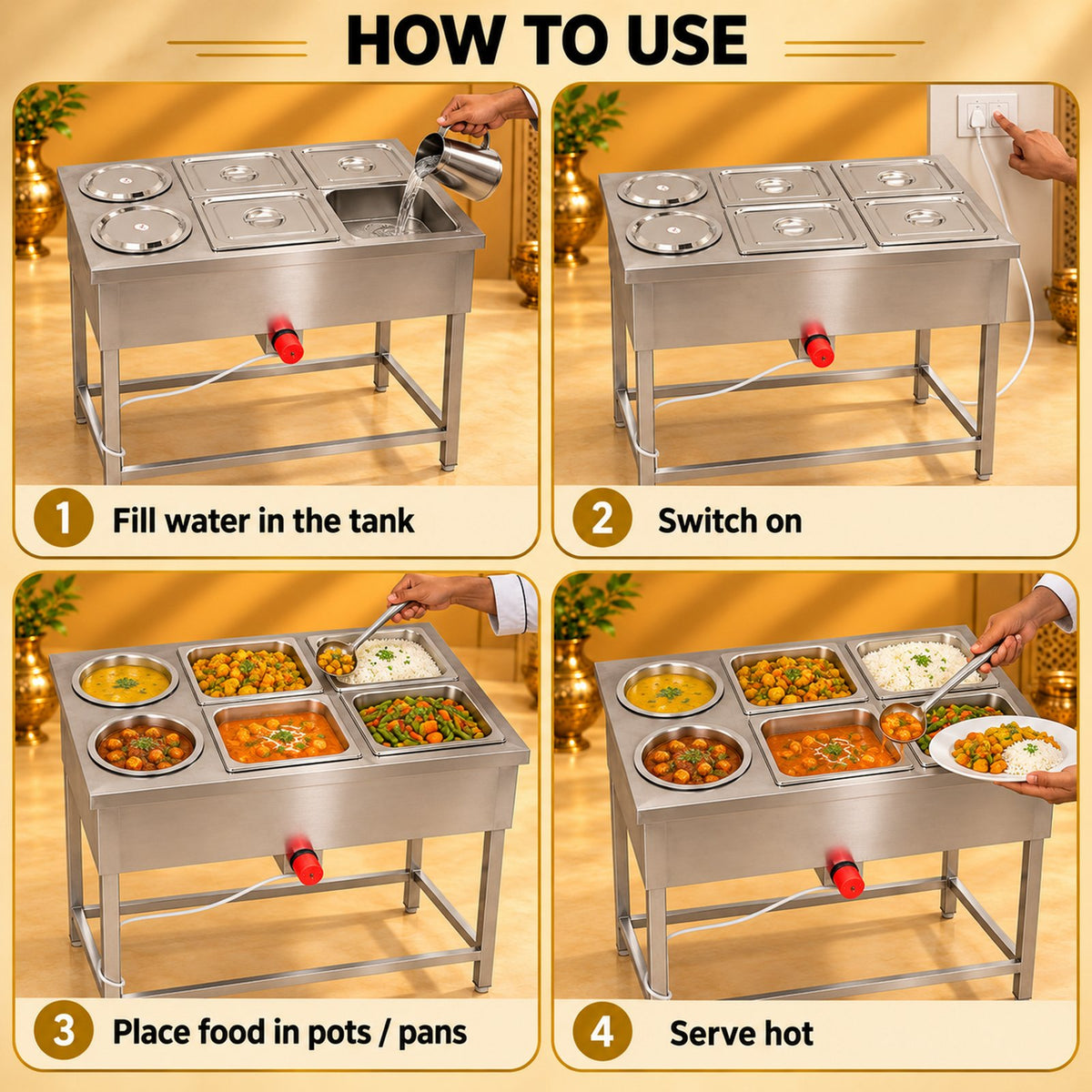 HOW TO USE

1 Fill water in the tank

2 Switch on

3 Place food in pots / pans

4 Serve hot