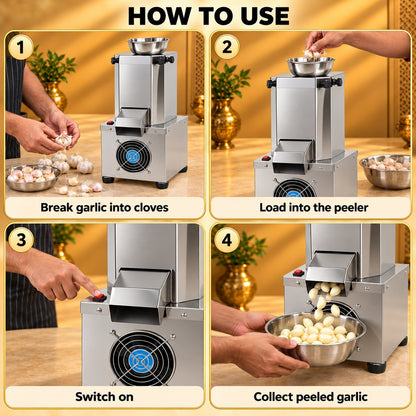 HOW TO USE

1

Break garlic into cloves

2

Load into the peeler

3

Switch on

4

Collect peeled garlic