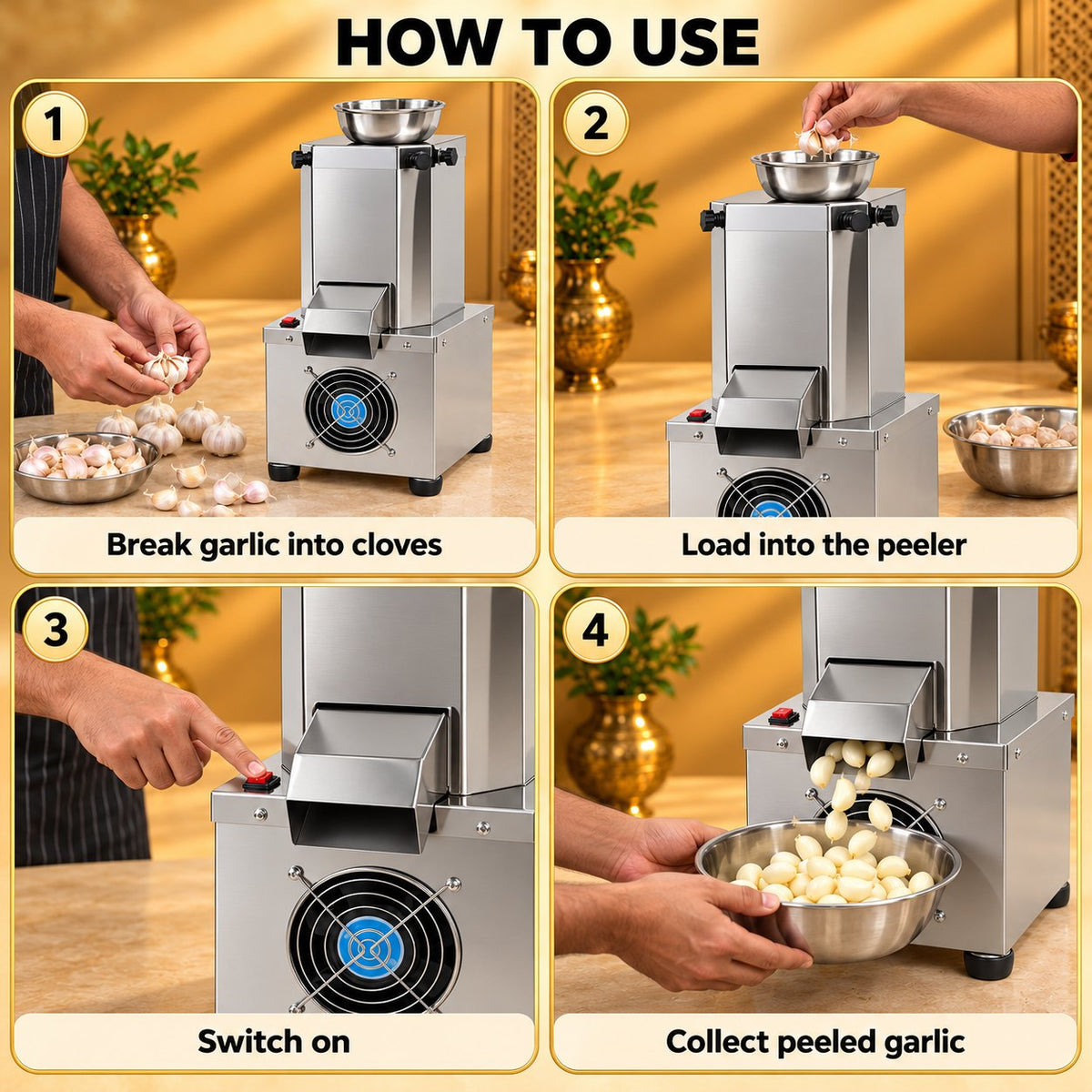 HOW TO USE

1

Break garlic into cloves

2

Load into the peeler

3

Switch on

4

Collect peeled garlic