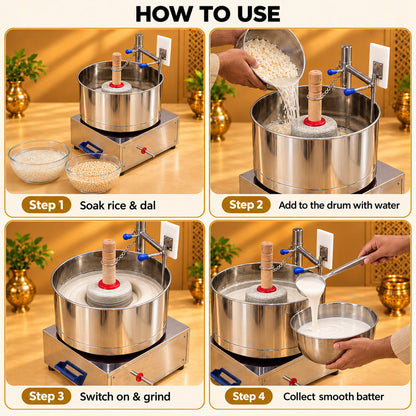 HOW TO USE

Step 1 Soak rice & dal

Step 2 Add to the drum with water

Step 3 Switch on & grind

Step 4 Collect smooth batter