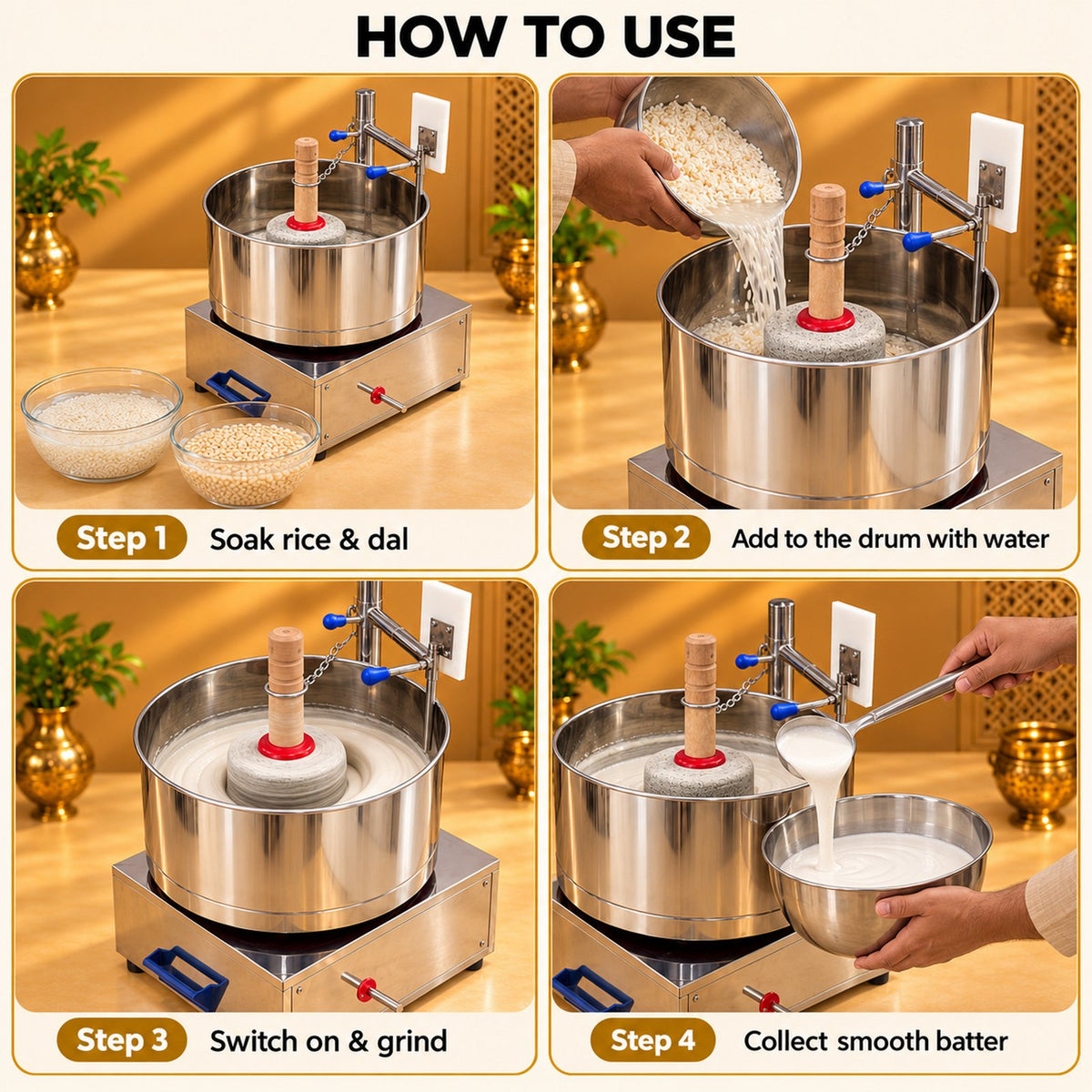 HOW TO USE

Step 1 Soak rice & dal

Step 2 Add to the drum with water

Step 3 Switch on & grind

Step 4 Collect smooth batter