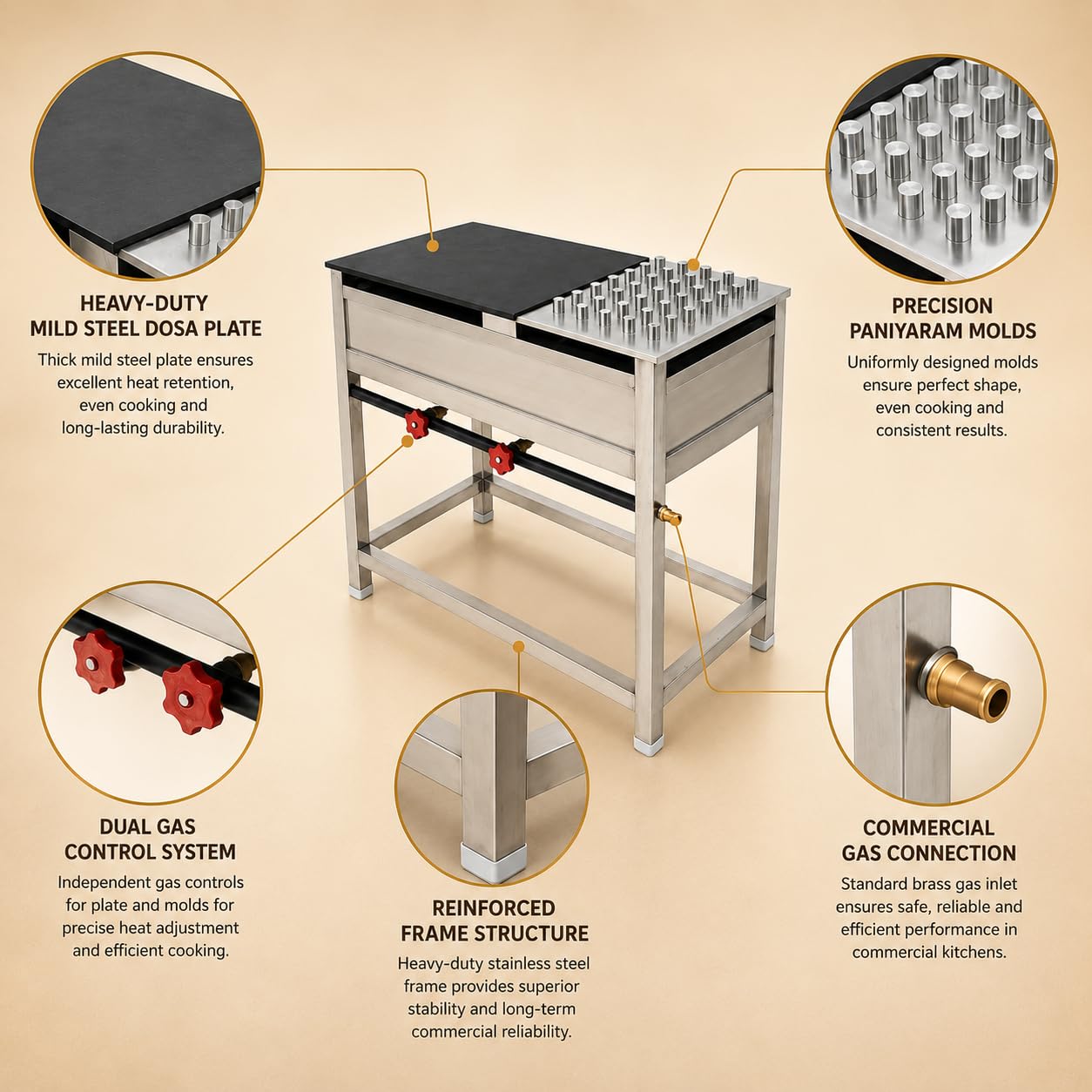 HEAVY-DUTY
MILD STEEL DOSA PLATE

Thick mild steel plate ensures excellent heat retention, even cooking and long-lasting durability.

PRECISION
PANIYARAM MOLDS

Uniformly designed molds ensure perfect shape, even cooking and consistent results.

DUAL GAS
CONTROL SYSTEM

Independent gas controls for plate and molds for precise heat adjustment and efficient cooking.

REINFORCED
FRAME STRUCTURE

Heavy-duty stainless steel frame provides superior stability and long-term commercial reliability.

COMMERCIAL
GAS CONNECTION

Standard brass gas inlet ensures safe, reliable and efficient performance in commercial kitchens.