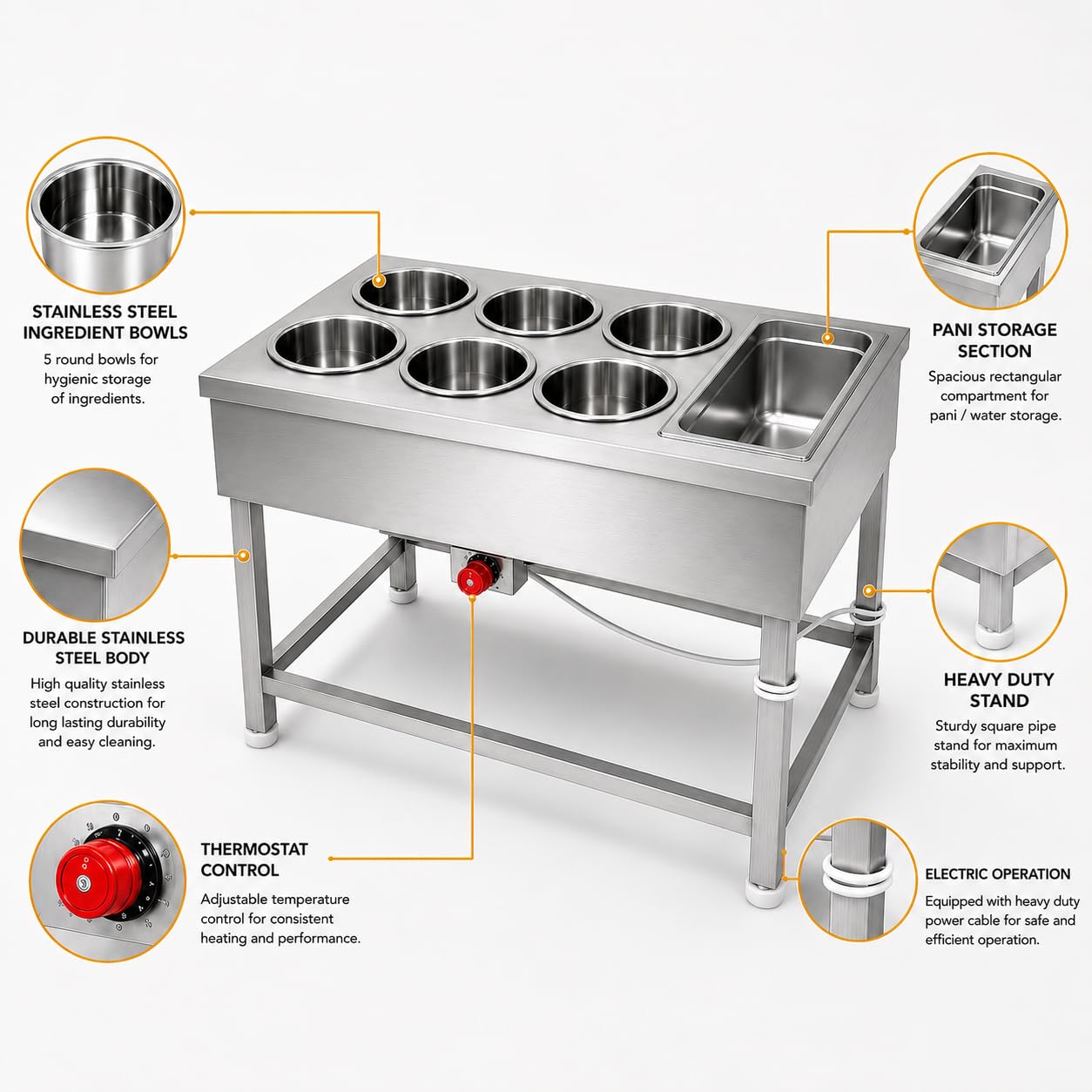 STAINLESS STEEL INGREDIENT BOWLS

5 round bowls for hygienic storage of ingredients.

DURABLE STAINLESS STEEL BODY

High quality stainless steel construction for long lasting durability and easy cleaning.

THERMOSTAT CONTROL

Adjustable temperature control for consistent heating and performance.

PANI STORAGE SECTION

Spacious rectangular compartment for pani / water storage.

HEAVY DUTY STAND

Sturdy square pipe stand for maximum stability and support.

ELECTRIC OPERATION

Equipped with heavy duty power cable for safe and efficient operation.