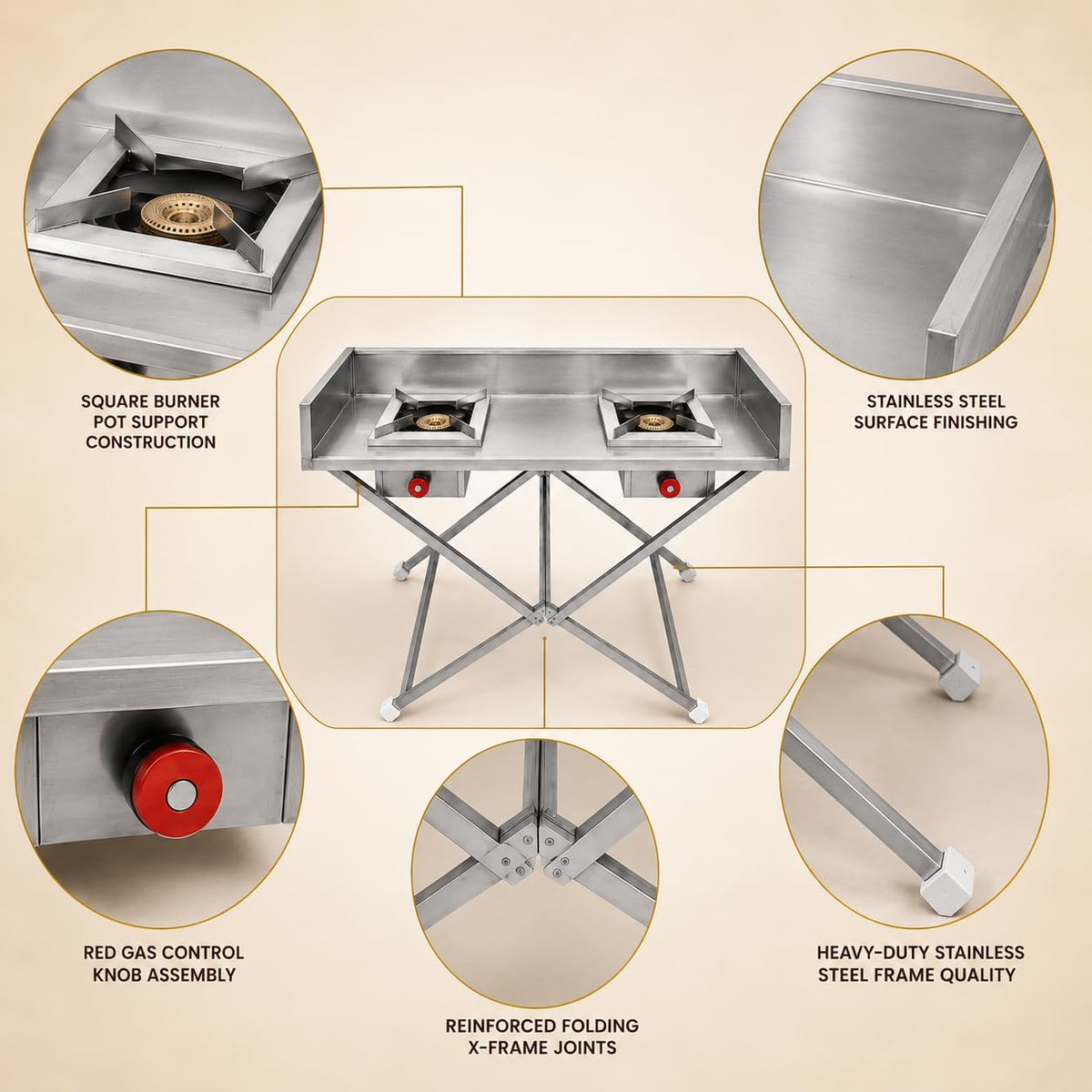 SQUARE BURNER POT SUPPORT CONSTRUCTION

STAINLESS STEEL SURFACE FINISHING

RED GAS CONTROL KNOB ASSEMBLY

REINFORCED FOLDING X-FRAME JOINTS

HEAVY-DUTY STAINLESS STEEL FRAME QUALITY